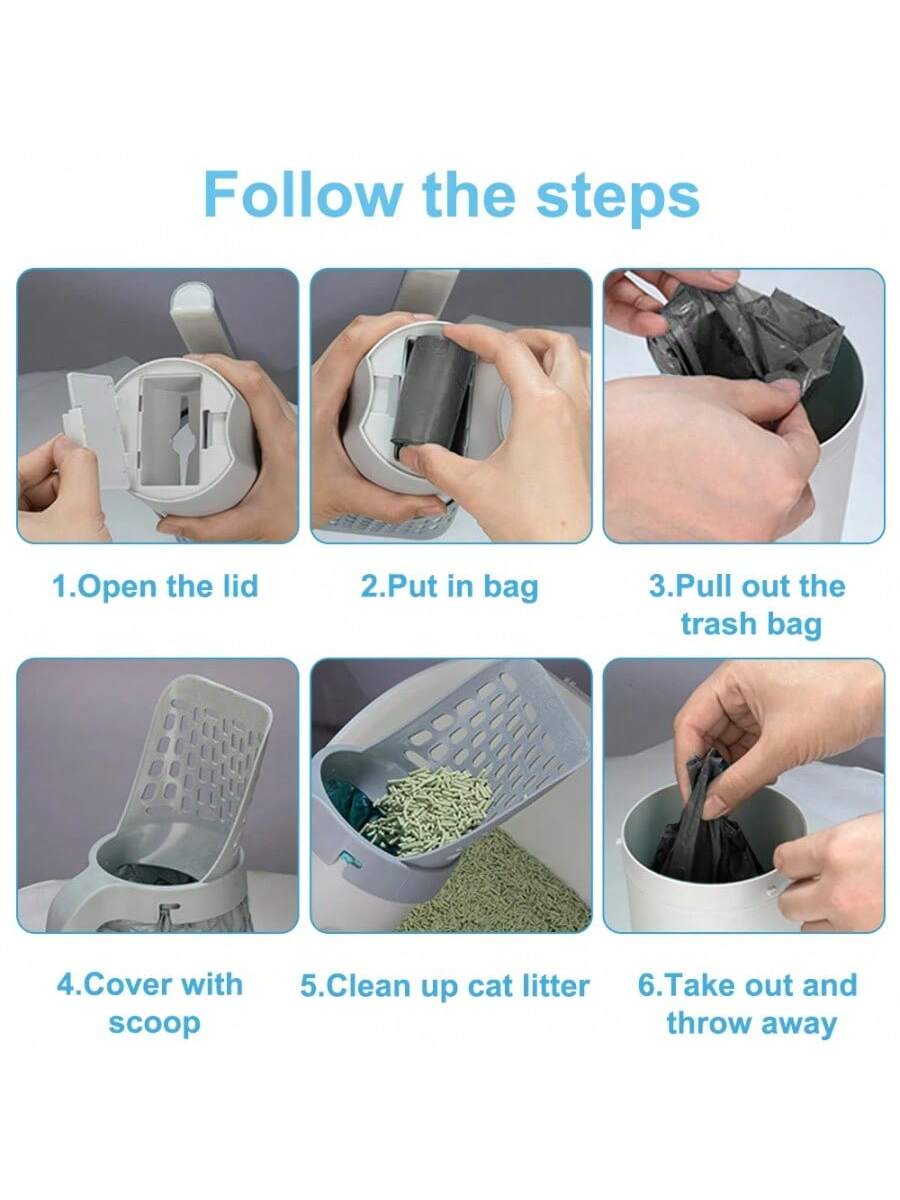 Follow the steps

1.Open the lid

2.Put in bag

3.Pull out the trash bag

4.Cover with scoop

5.Clean up cat litter

6.Take out and throw away